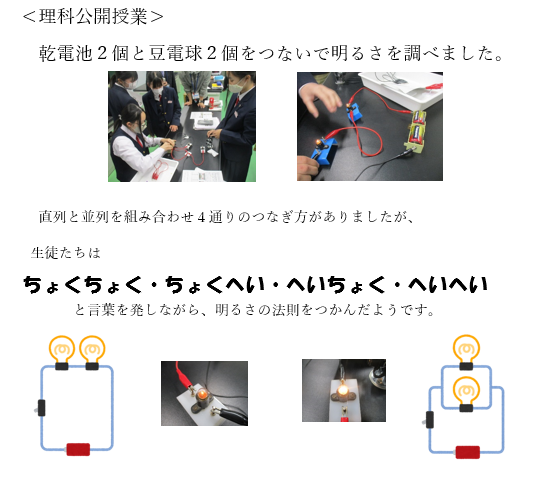 ＜理科公開授業＞

乾電池２個と豆電球２個をつないで明るさを調べました。

直列と並列を組み合わせ４通りのつなぎ方がありましたが、

生徒たちは

ちょくちょく・ちょくへい・へいちょく・へいへい

と言葉を発しながら、明るさの法則をつかんだようです。